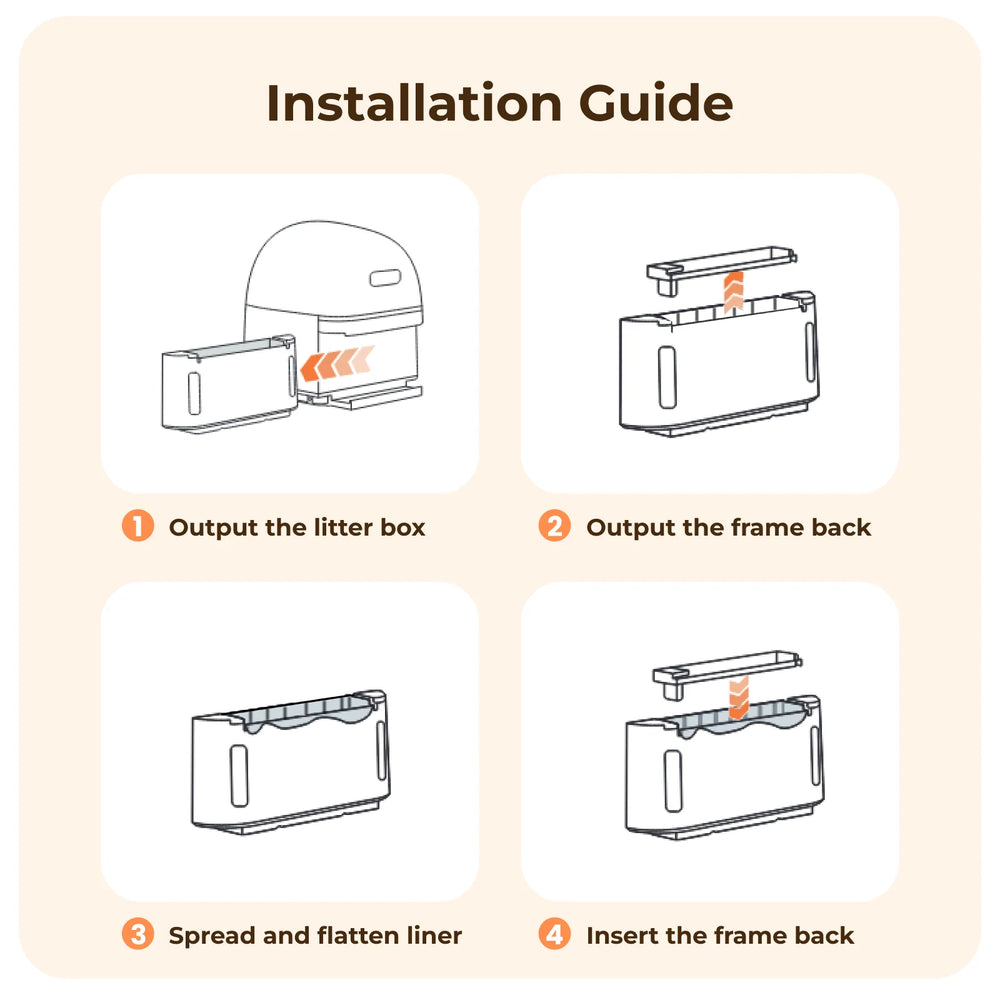 Installation Guide

1 Output the litter box

2 Output the frame back

3 Spread and flatten liner

4 Insert the frame back