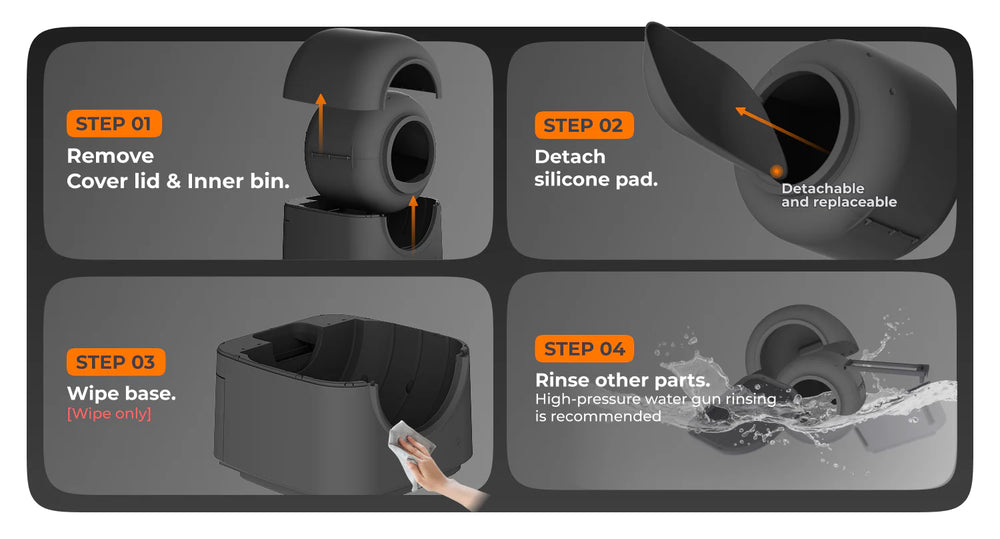 STEP 01
Remove
Cover lid & Inner bin.

STEP 02
Detach
silicone pad.

Detachable
and replaceable

STEP 03
Wipe base.
[Wipe only]

STEP 04
Rinse other parts.
High-pressure water gun rinsing is recommended