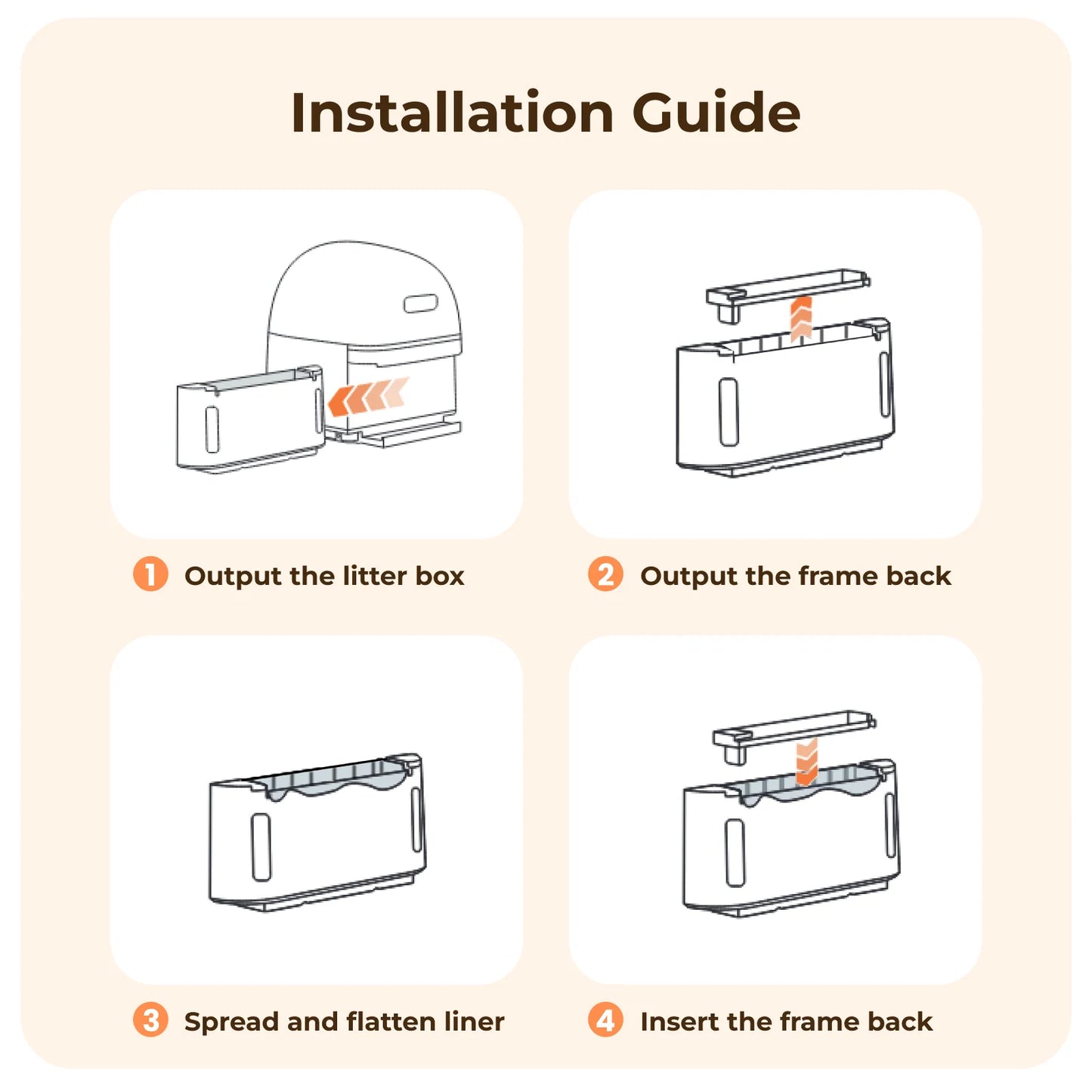 Installation Guide

1 Output the litter box

2 Output the frame back

3 Spread and flatten liner

4 Insert the frame back