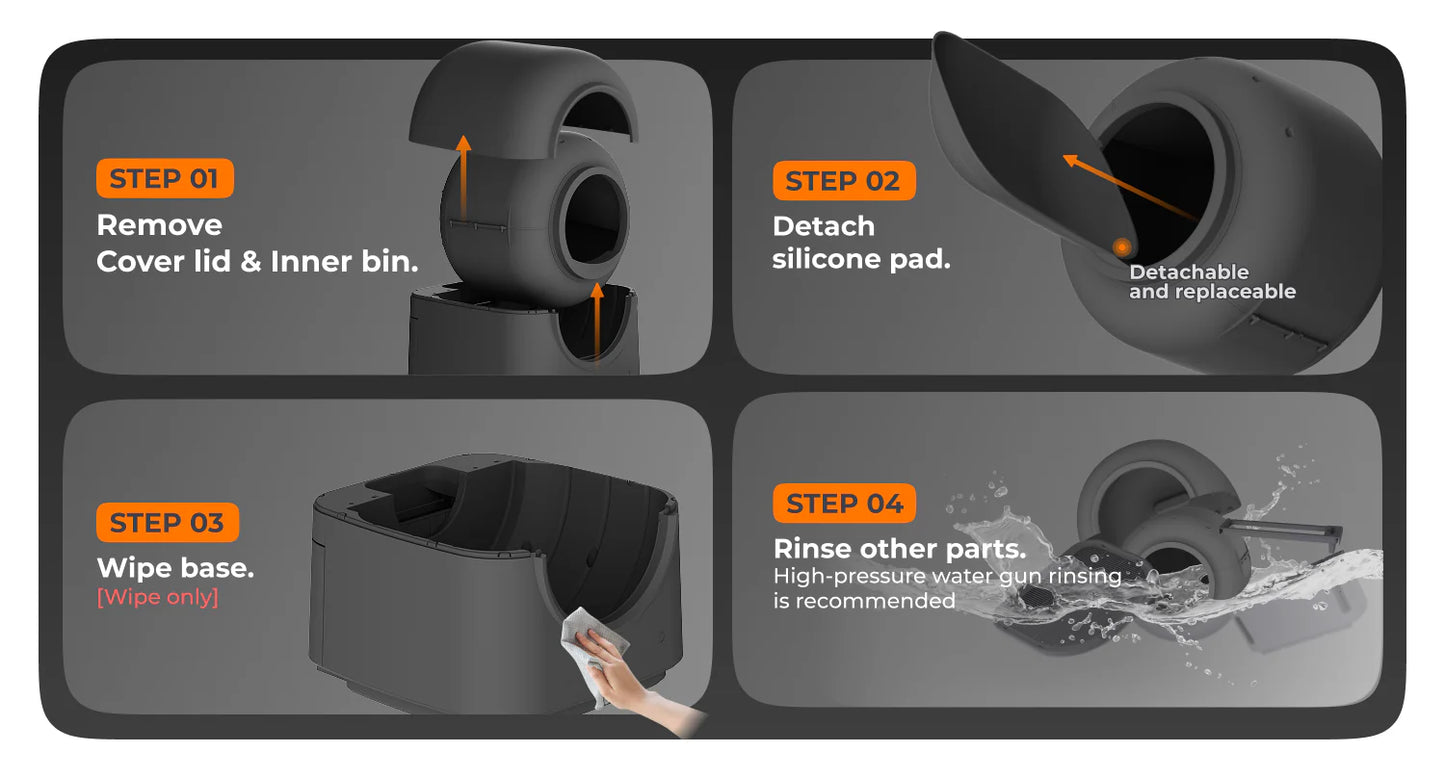 STEP 01
Remove
Cover lid & Inner bin.

STEP 02
Detach
silicone pad.

Detachable
and replaceable

STEP 03
Wipe base.
[Wipe only]

STEP 04
Rinse other parts.
High-pressure water gun rinsing is recommended